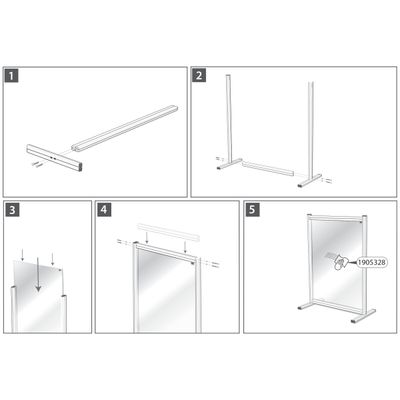 1

2

3

4

5

1905328